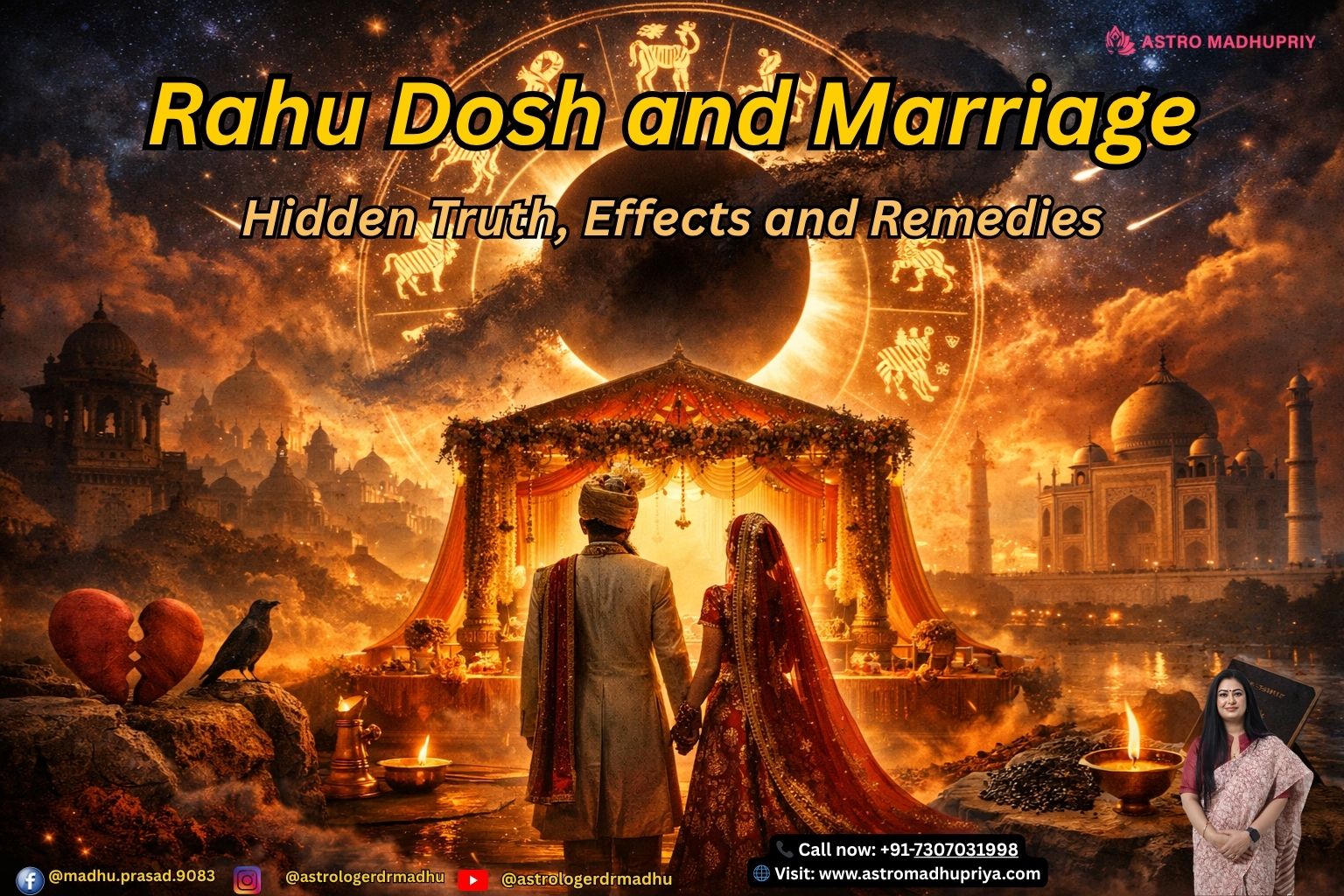 ASTRO MADHUPRIY

Rahu Dosh and Marriage

Hidden Truth, Effects and Remedies

@madhu.prasad.9083 @astrologerdrmadhu @astrologerdrmadhu

Call now: +91-7307031998
Visit: www.astromadhupriya.com